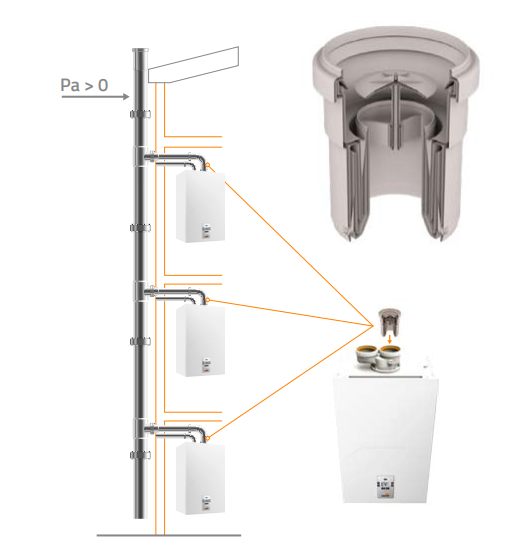 Pa > 0